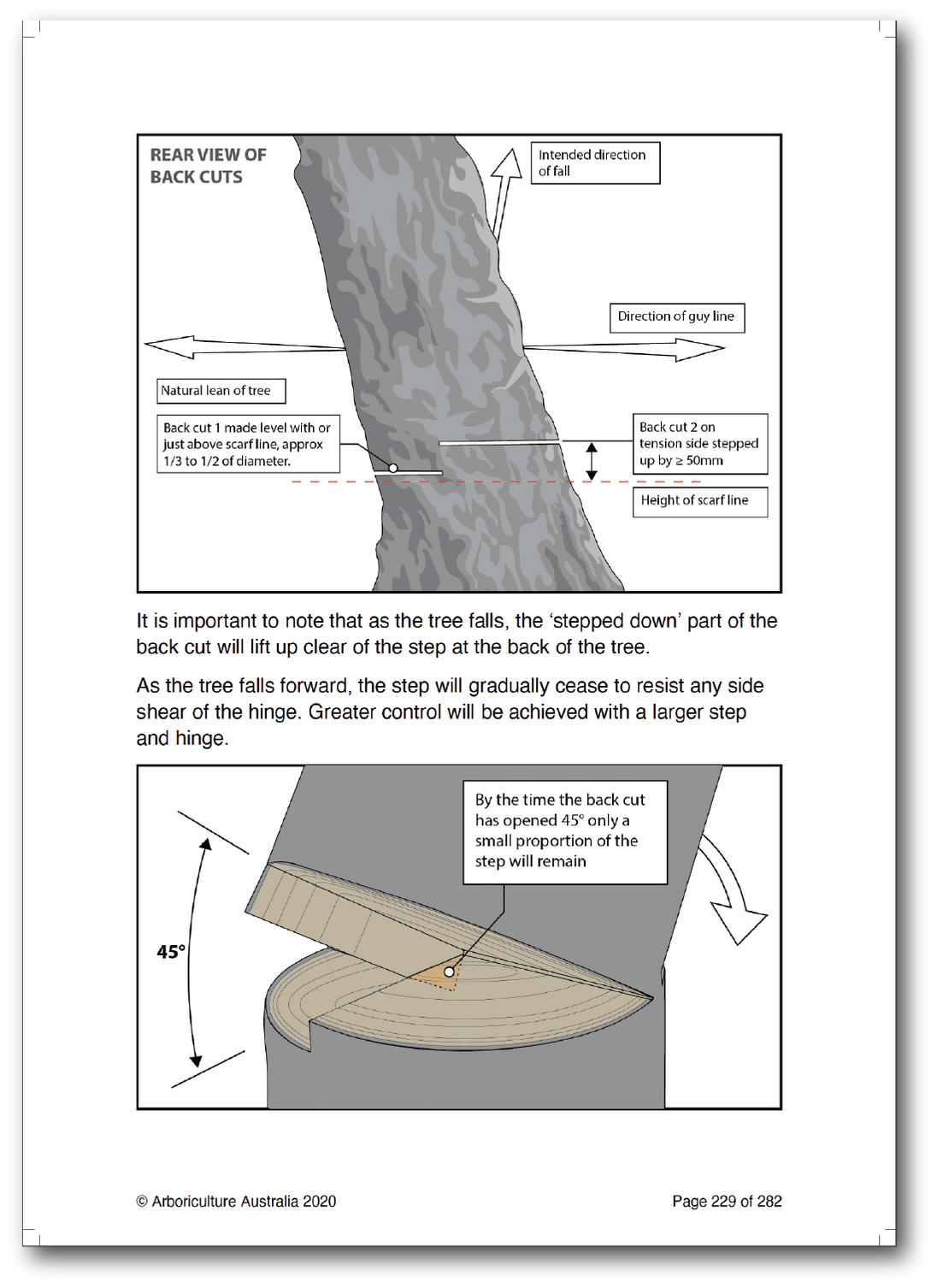 REAR VIEW OF BACK CUTS

Intended direction of fall

Direction of guy line

Natural lean of tree

Back cut 1 made level with or just above scarf line, approx 1/3 to 1/2 of diameter.

Back cut 2 on tension side stepped up by ≥ 50mm

Height of scarf line

It is important to note that as the tree falls, the 'stepped down' part of the back cut will lift up clear of the step at the back of the tree.

As the tree falls forward, the step will gradually cease to resist any side shear of the hinge. Greater control will be achieved with a larger step and hinge.

By the time the back cut has opened 45° only a small proportion of the step will remain

45°

© Arboriculture Australia 2020

Page 229 of 282