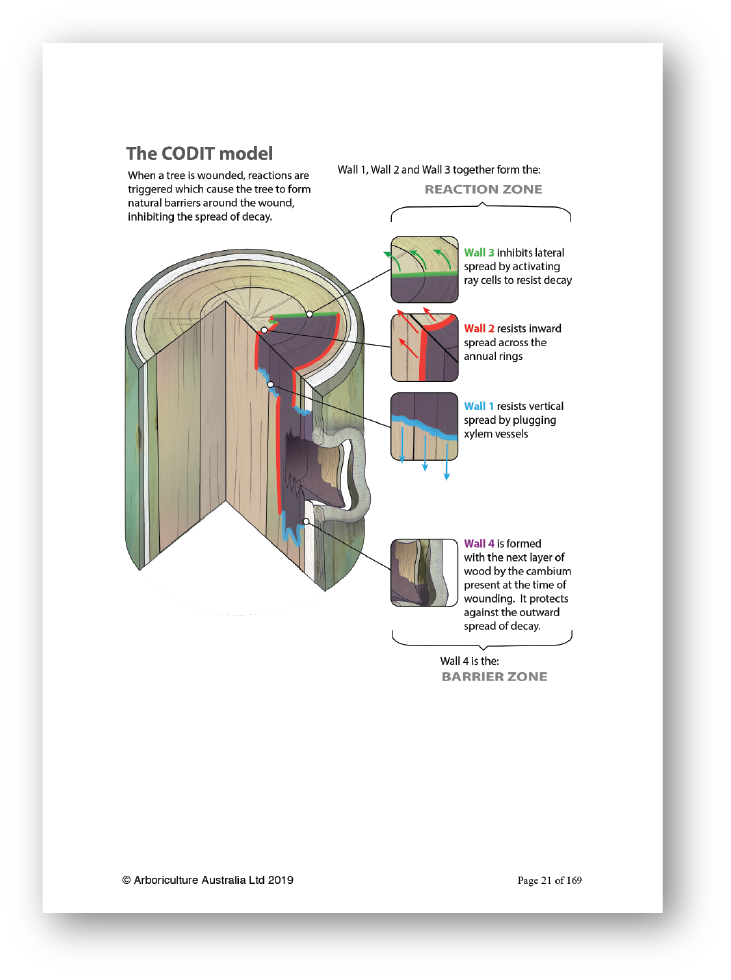 The CODIT model

When a tree is wounded, reactions are triggered which cause the tree to form natural barriers around the wound, inhibiting the spread of decay.

Wall 1, Wall 2 and Wall 3 together form the:

REACTION ZONE

Wall 3 inhibits lateral spread by activating ray cells to resist decay

Wall 2 resists inward spread across the annual rings

Wall 1 resists vertical spread by plugging xylem vessels

Wall 4 is formed with the next layer of wood by the cambium present at the time of wounding. It protects against the outward spread of decay.

Wall 4 is the:

BARRIER ZONE

© Arboriculture Australia Ltd 2019

Page 21 of 169